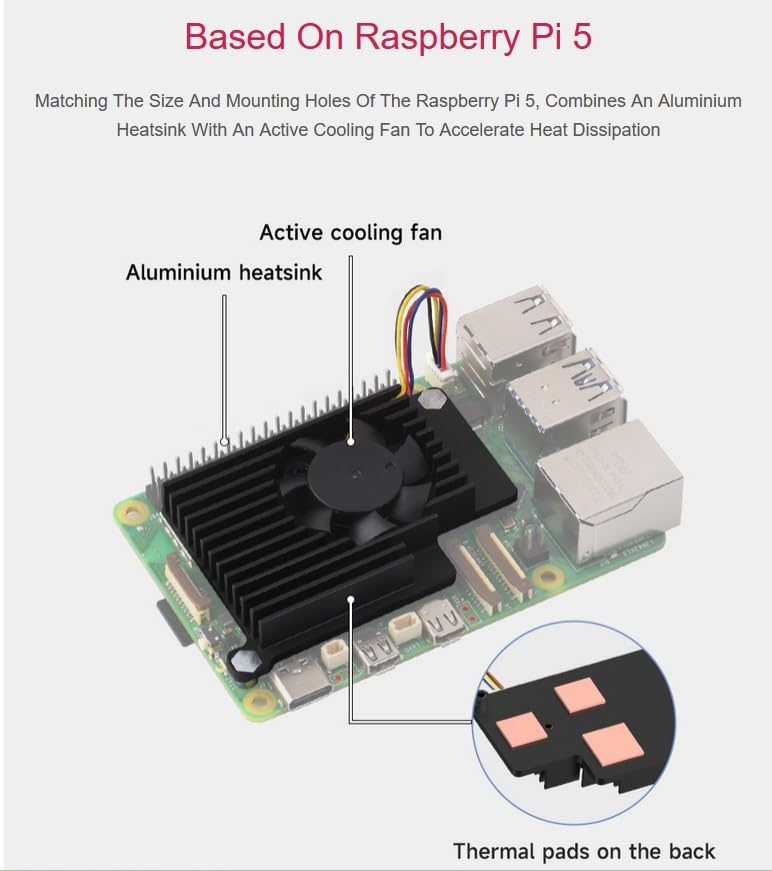 Based On Raspberry Pi 5

Matching The Size And Mounting Holes Of The Raspberry Pi 5, Combines An Aluminium Heatsink With An Active Cooling Fan To Accelerate Heat Dissipation

Active cooling fan

Aluminium heatsink

Thermal pads on the back