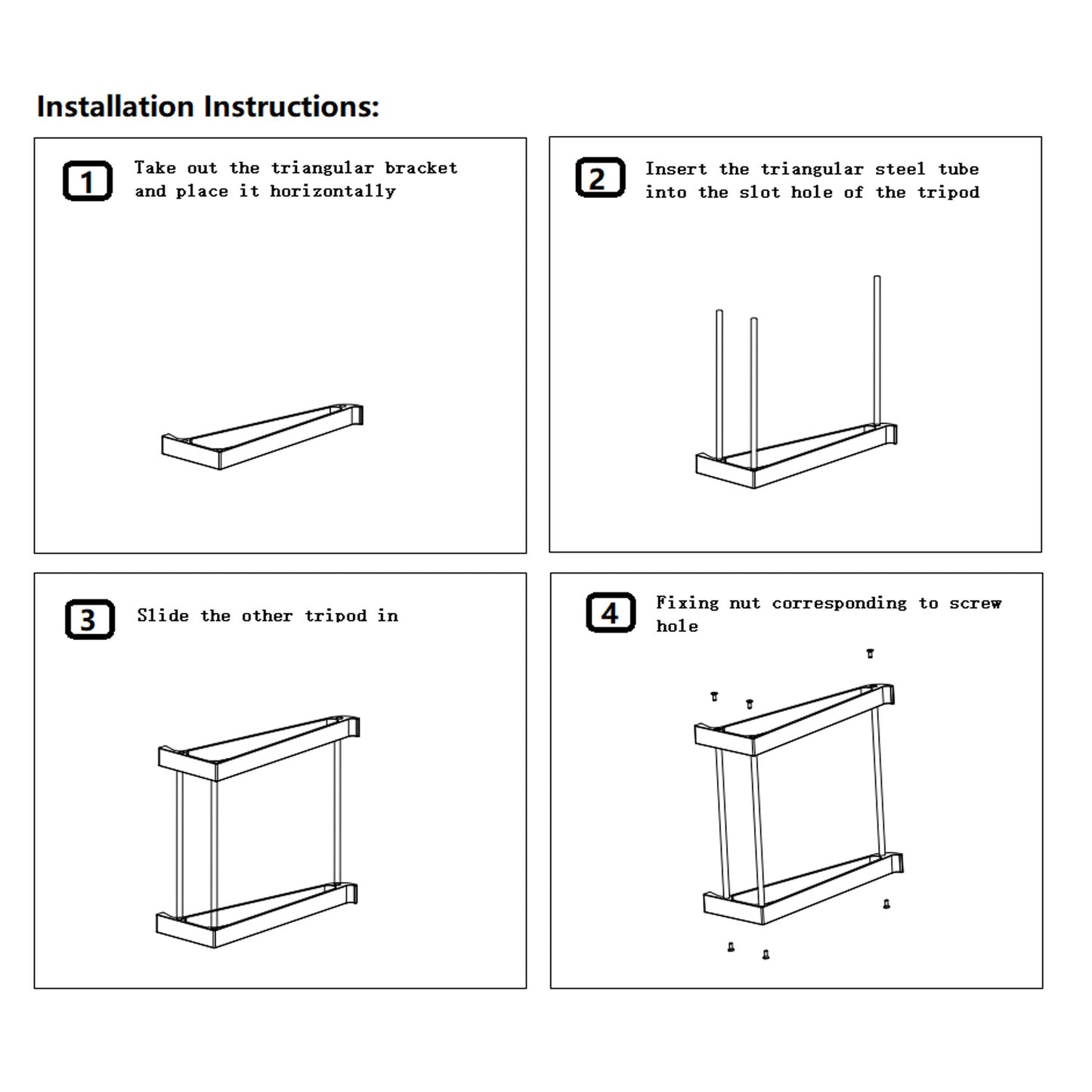 Installation Instructions:

1 Take out the triangular bracket and place it horizontally

2 Insert the triangular steel tube into the slot hole of the tripod

3 Slide the other tripod in

4 Fixing nut corresponding to screw hole