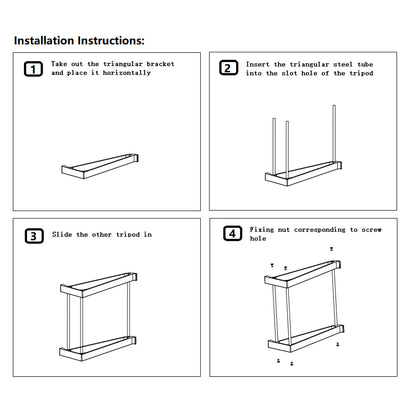 Installation Instructions:

1 Take out the triangular bracket and place it horizontally

2 Insert the triangular steel tube into the slot hole of the tripod

3 Slide the other tripod in

4 Fixing nut corresponding to screw hole